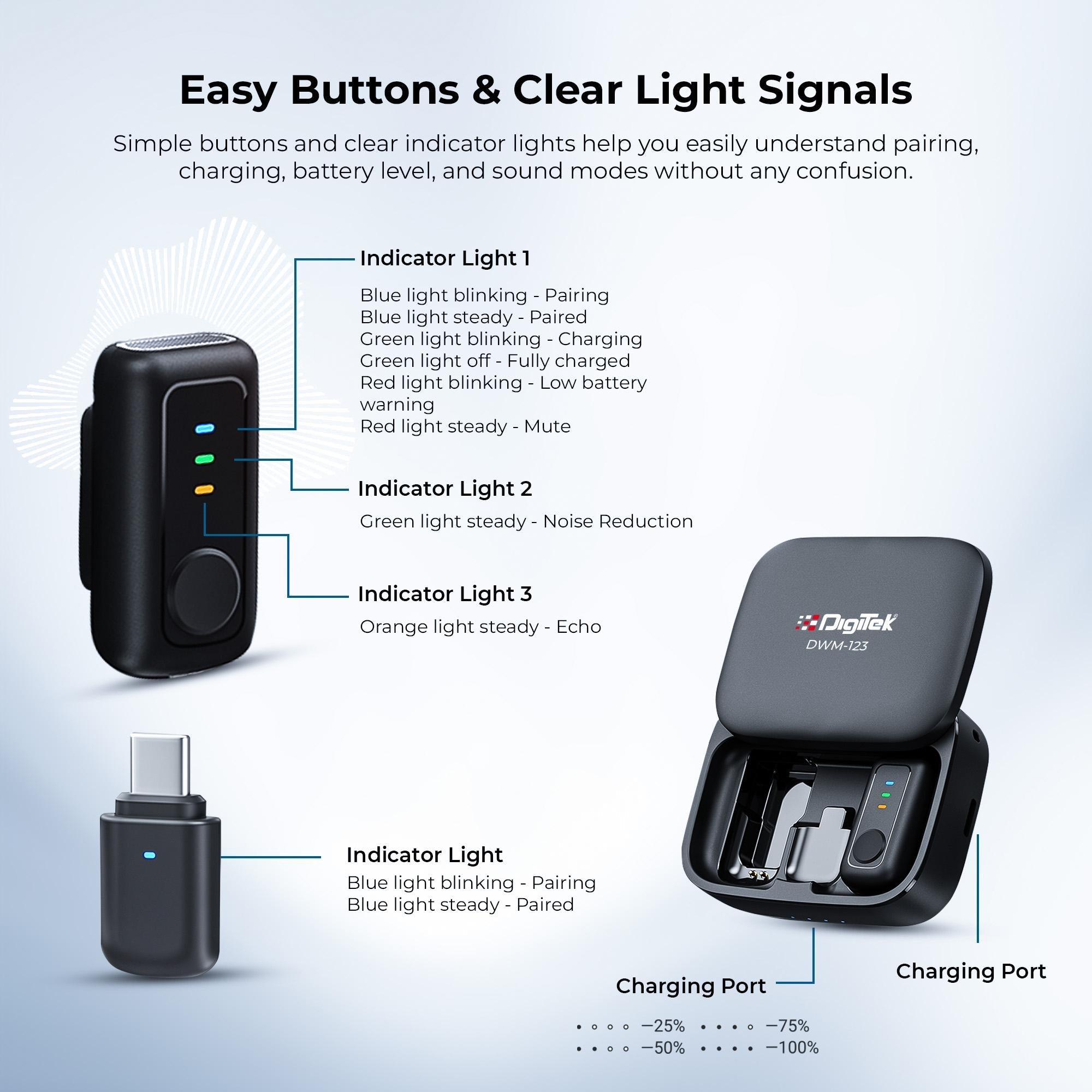 Easy Buttons & Clear Light Signals

Simple buttons and clear indicator lights help you easily understand pairing, charging, battery level, and sound modes without any confusion.

Indicator Light 1

Blue light blinking - Pairing
Blue light steady - Paired
Green light blinking - Charging
Green light off - Fully charged
Red light blinking - Low battery warning
Red light steady - Mute

Indicator Light 2

Green light steady - Noise Reduction

Indicator Light 3

Orange light steady - Echo

DigiTek
DWM-123

Indicator Light
Blue light blinking - Pairing
Blue light steady - Paired

Charging Port

Charging Port

• ◦ ◦ ◦ —25% • • • ◦ —75%
• • ◦ ◦ —50% • • • • —100%